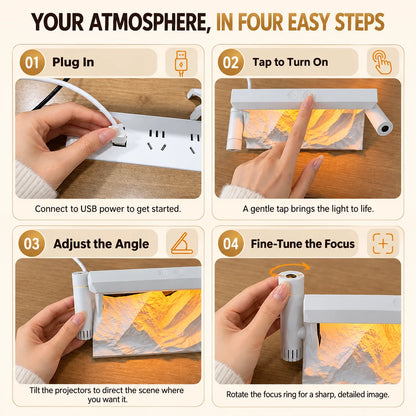 YOUR ATMOSPHERE, IN FOUR EASY STEPS

01 Plug In

Connect to USB power to get started.

02 Tap to Turn On

A gentle tap brings the light to life.

03 Adjust the Angle

Tilt the projectors to direct the scene where you want it.

04 Fine-Tune the Focus

Rotate the focus ring for a sharp, detailed image.